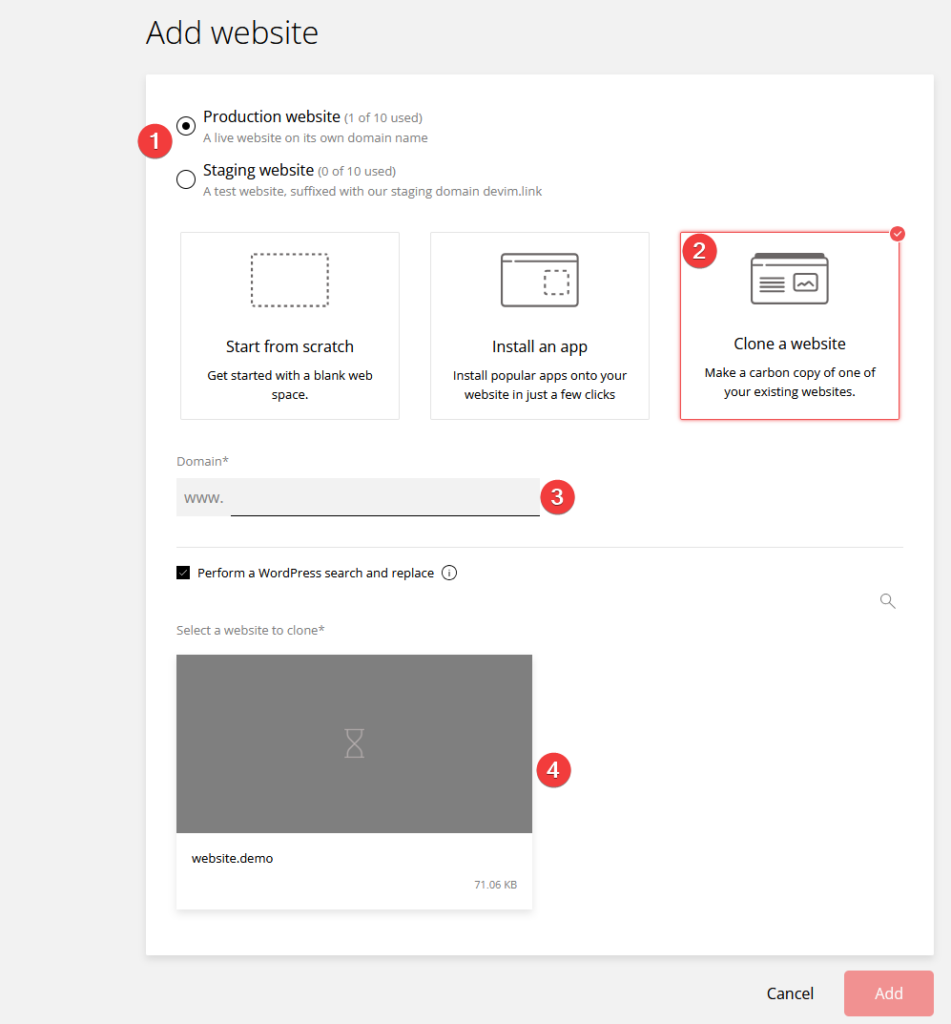 Add website

1

Production website (1 of 10 used)
A live website on its own domain name

Staging website (0 of 10 used)
A test website, suffixed with our staging domain devim.link

Start from scratch
Get started with a blank web space.

Install an app
Install popular apps onto your website in just a few clicks

2

Clone a website
Make a carbon copy of one of your existing websites.

Domain*

www.

3

Perform a WordPress search and replace

Select a website to clone*

4

website.demo

71.06 KB

Cancel

Add